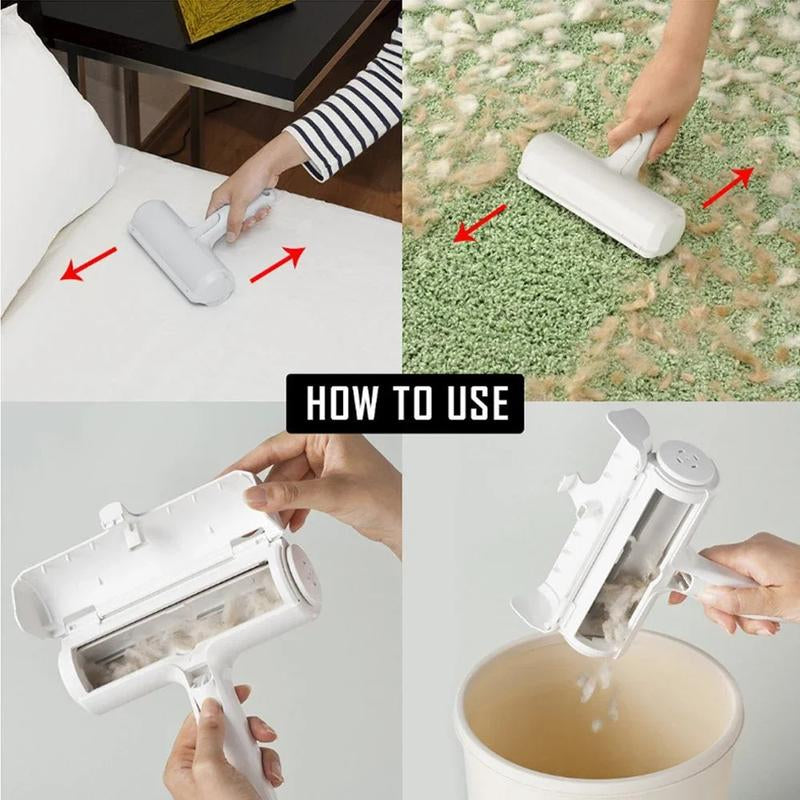 HOW TO USE